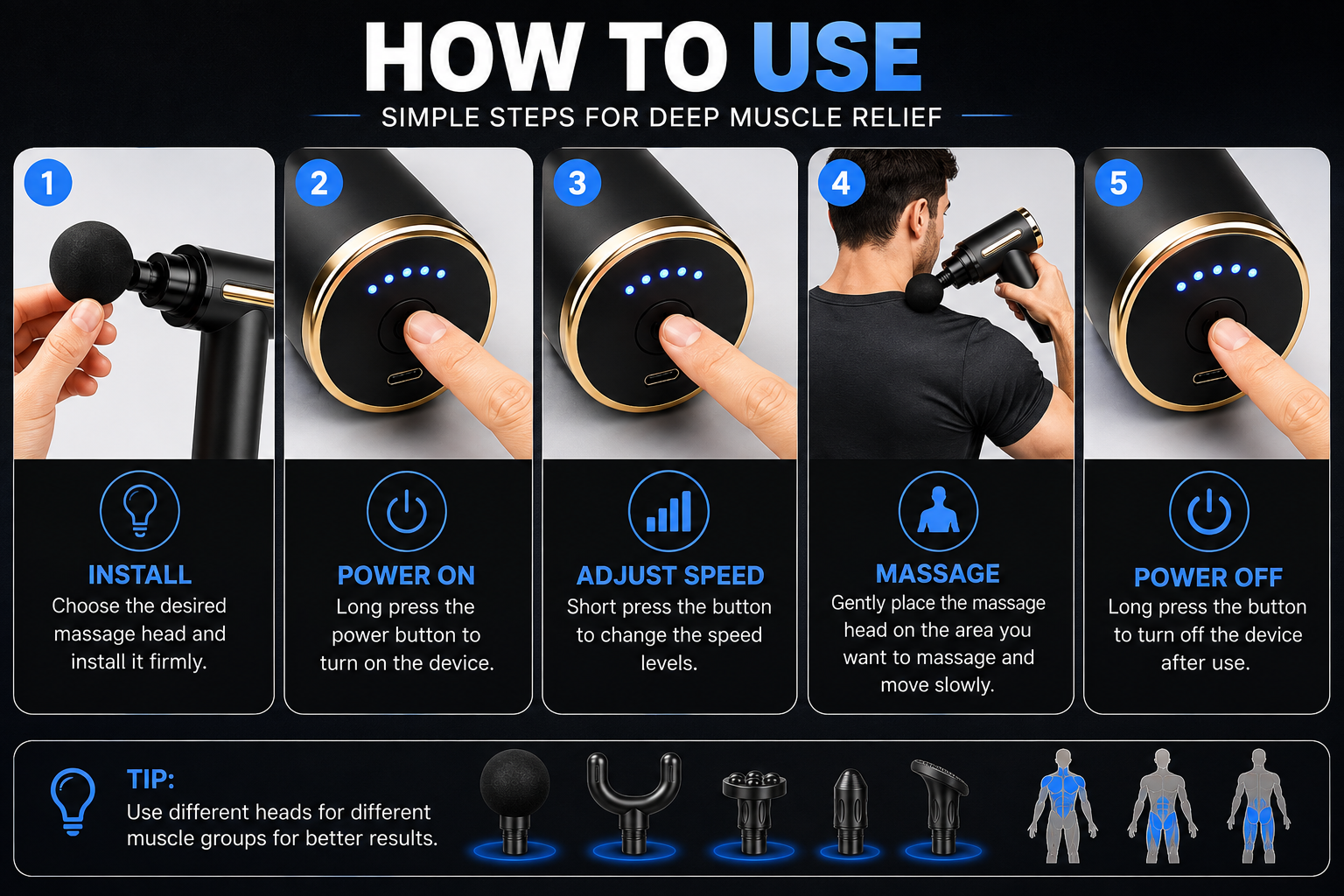 HOW TO USE

SIMPLE STEPS FOR DEEP MUSCLE RELIEF

1

INSTALL
Choose the desired massage head and install it firmly.

2

POWER ON
Long press the power button to turn on the device.

3

ADJUST SPEED
Short press the button to change the speed levels.

4

MASSAGE
Gently place the massage head on the area you want to massage and move slowly.

5

POWER OFF
Long press the button to turn off the device after use.

TIP:
Use different heads for different muscle groups for better results.