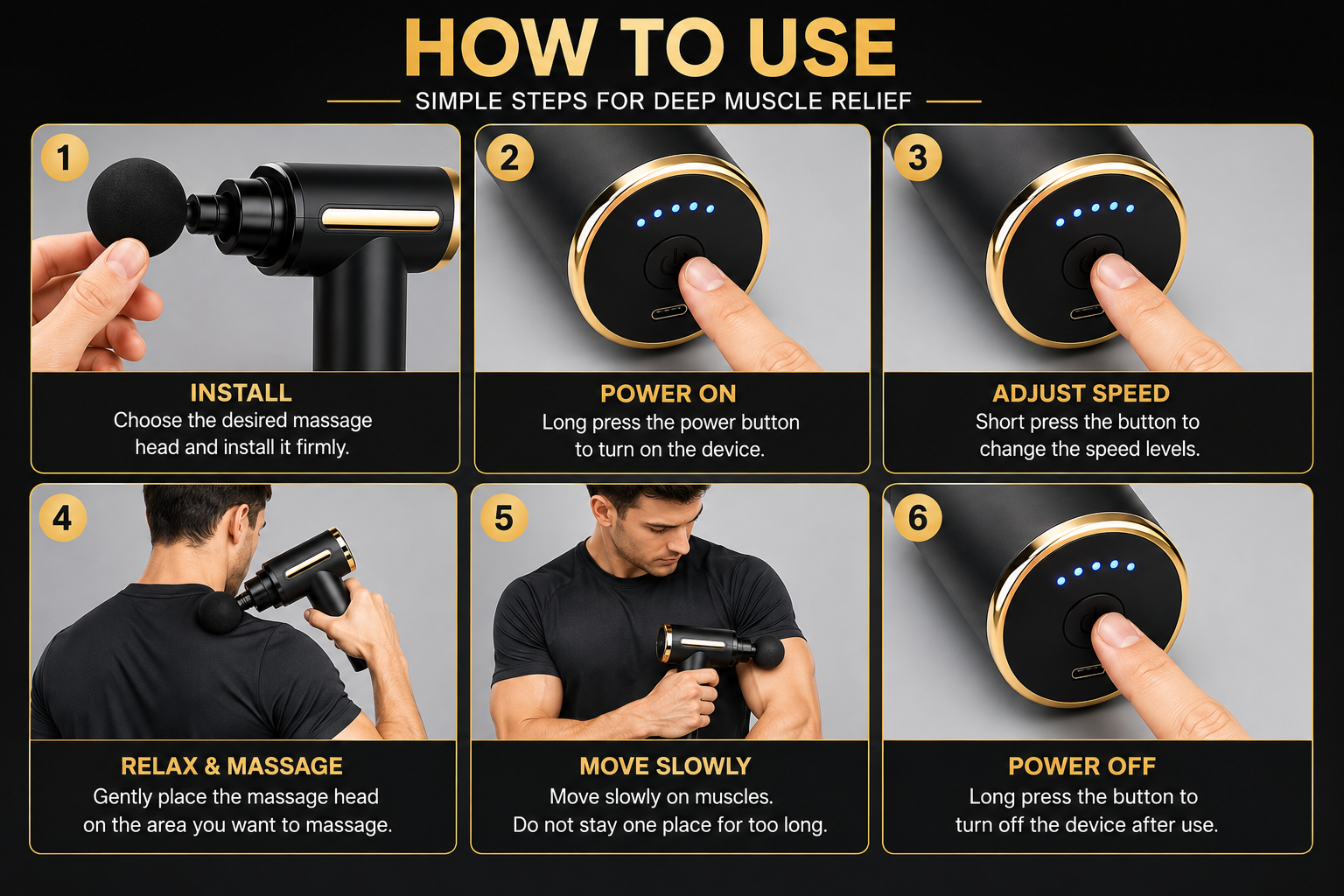 HOW TO USE

SIMPLE STEPS FOR DEEP MUSCLE RELIEF

1

INSTALL
Choose the desired massage head and install it firmly.

2

POWER ON
Long press the power button to turn on the device.

3

ADJUST SPEED
Short press the button to change the speed levels.

4

RELAX & MASSAGE
Gently place the massage head on the area you want to massage.

5

MOVE SLOWLY
Move slowly on muscles.
Do not stay one place for too long.

6

POWER OFF
Long press the button to turn off the device after use.