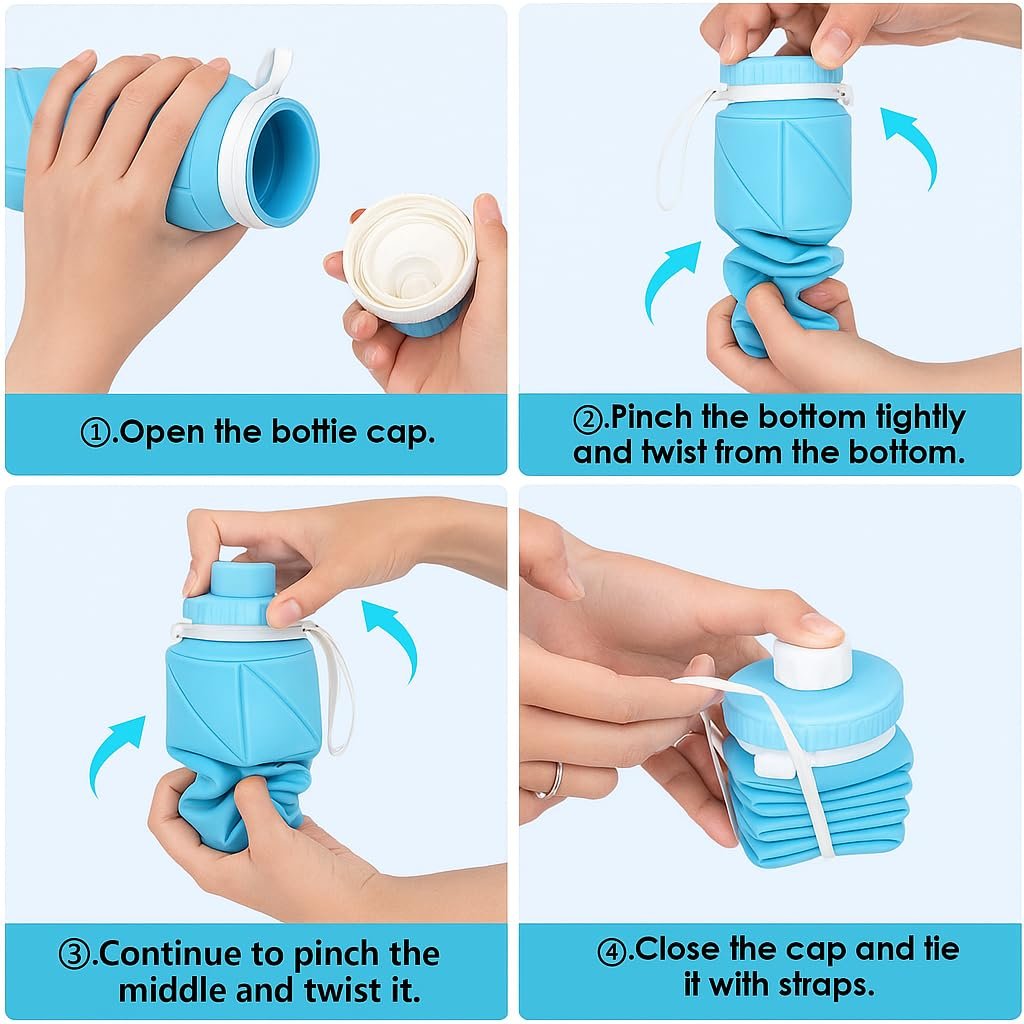 ①.Open the bottie cap.

②.Pinch the bottom tightly and twist from the bottom.

③.Continue to pinch the middle and twist it.

④.Close the cap and tie it with straps.